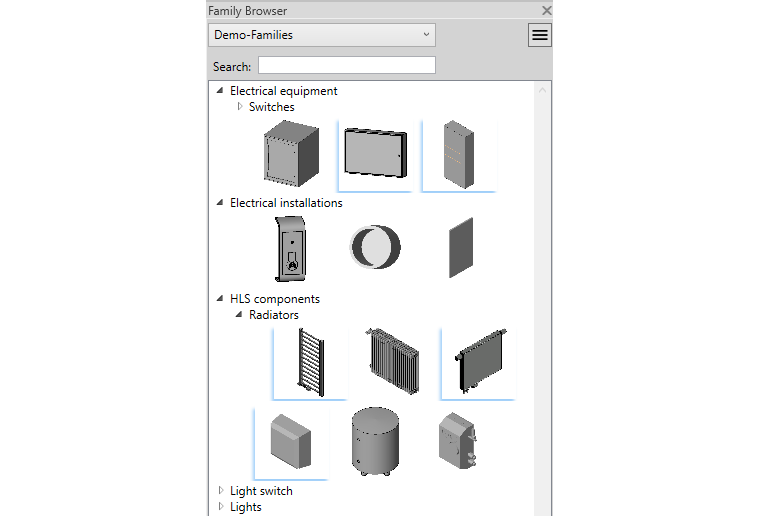 Family Browser
Demo-Families
Search:
Electrical equipment
Switches
Electrical installations
HLS components
Radiators
Light switch
Lights